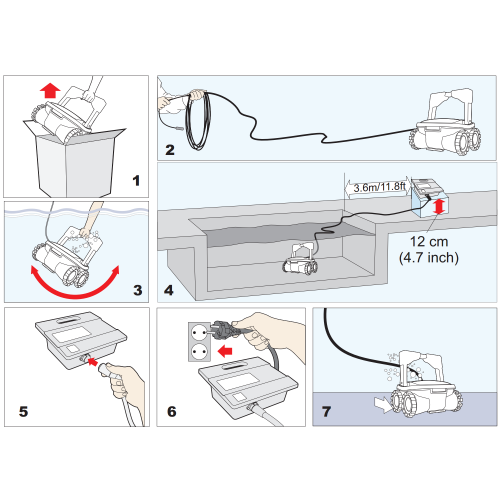 1

2

3

3.6m/11.8ft

12 cm
(4.7 inch)

4

5

6

7